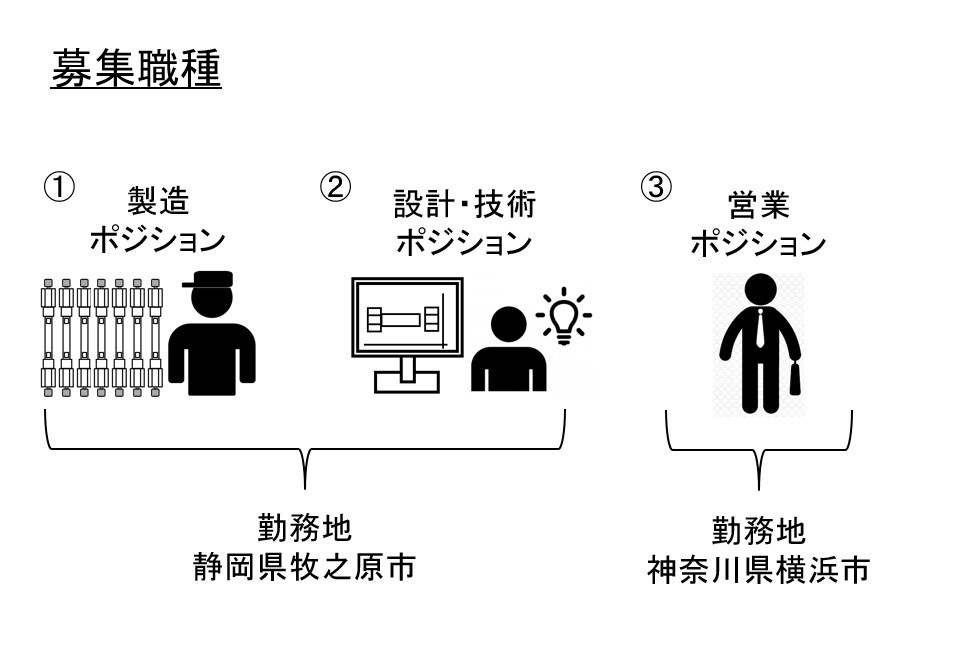 募集職種

① 製造 ポジション

② 設計・技術 ポジション

③ 営業 ポジション

勤務地
静岡県牧之原市

勤務地
神奈川県横浜市